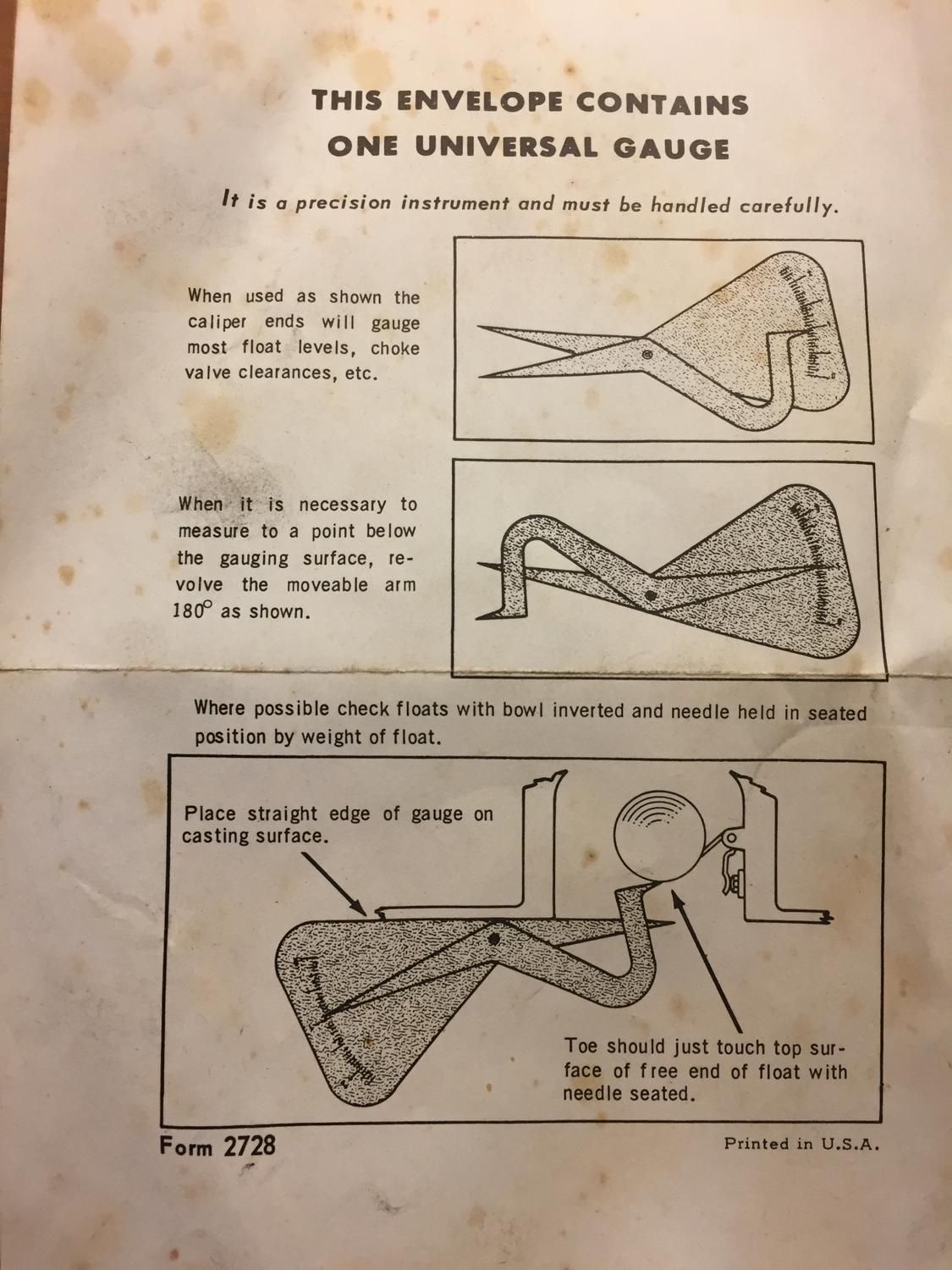 THIS ENVELOPE CONTAINS
ONE UNIVERSAL GAUGE

It is a precision instrument and must be handled carefully.

When used as shown the caliper ends will gauge most float levels, choke valve clearances, etc.

When it is necessary to measure to a point below the gauging surface, revolve the moveable arm $180^\circ$ as shown.

Where possible check floats with bowl inverted and needle held in seated position by weight of float.

Place straight edge of gauge on casting surface.

Toe should just touch top surface of free end of float with needle seated.

Form 2728

Printed in U.S.A.