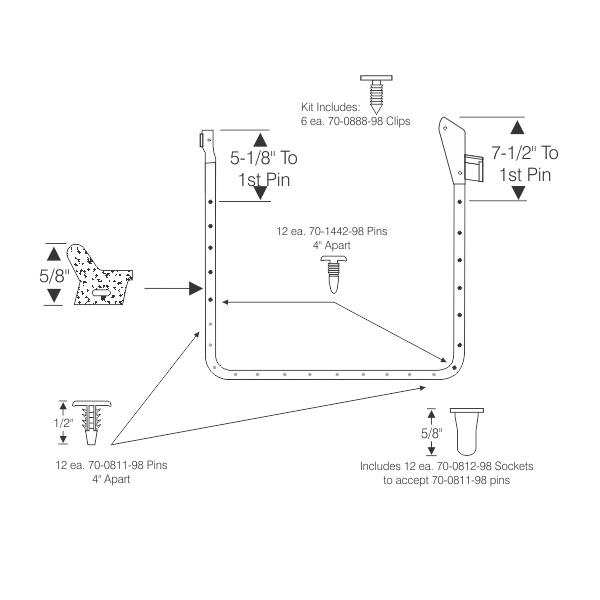 Kit Includes:
6 ea. 70-0888-98 Clips

5-1/8" To 1st Pin

7-1/2" To 1st Pin

12 ea. 70-1442-98 Pins
4" Apart

5/8"

1/2"

12 ea. 70-0811-98 Pins
4" Apart

5/8"

Includes 12 ea. 70-0812-98 Sockets
to accept 70-0811-98 pins