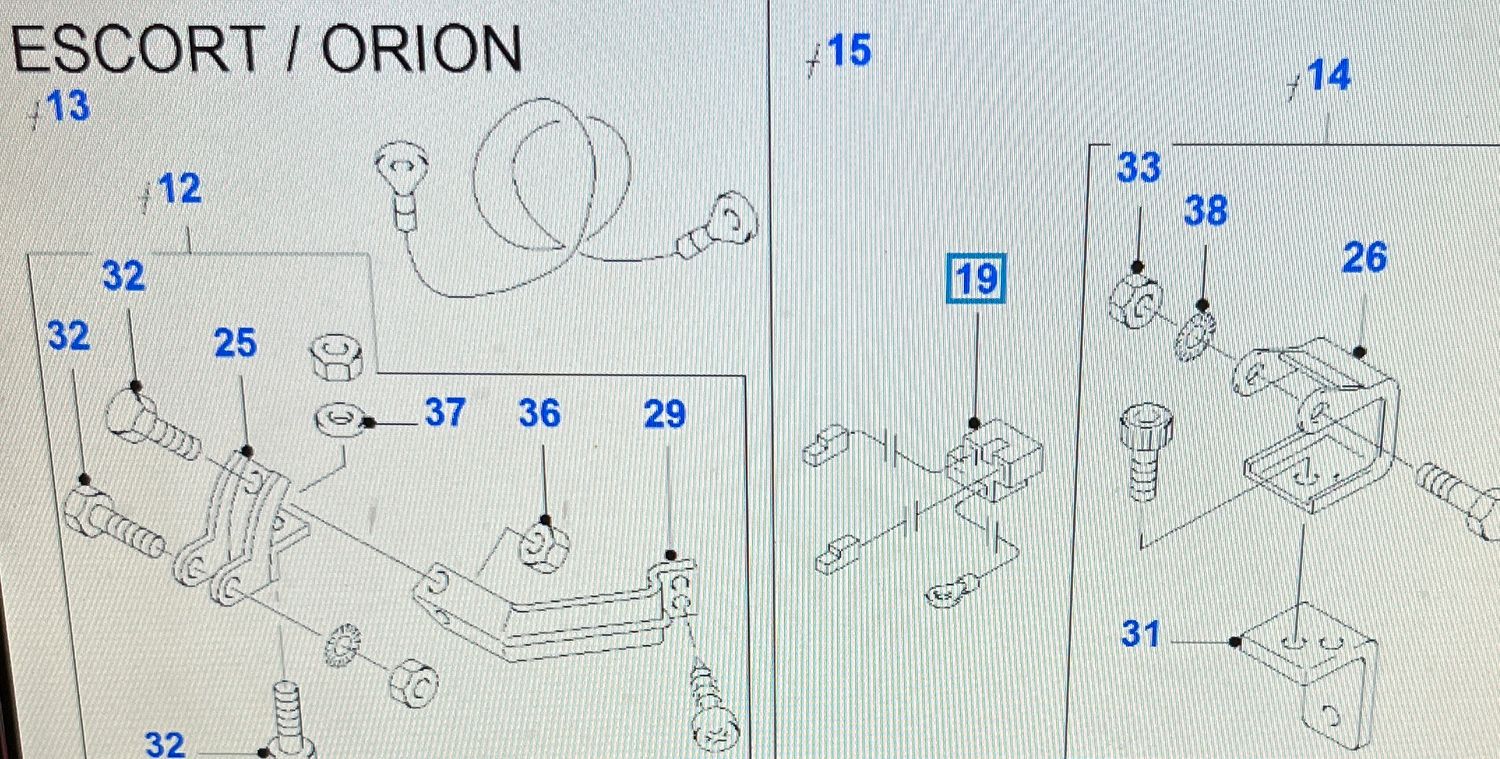 ESCORT / ORION

13
12
32
32
25
37
36
29
32

15
19

14
33
38
26
31