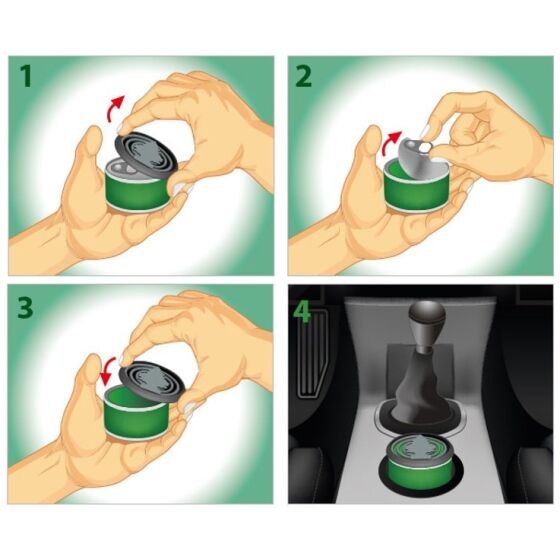 1

2

3

4